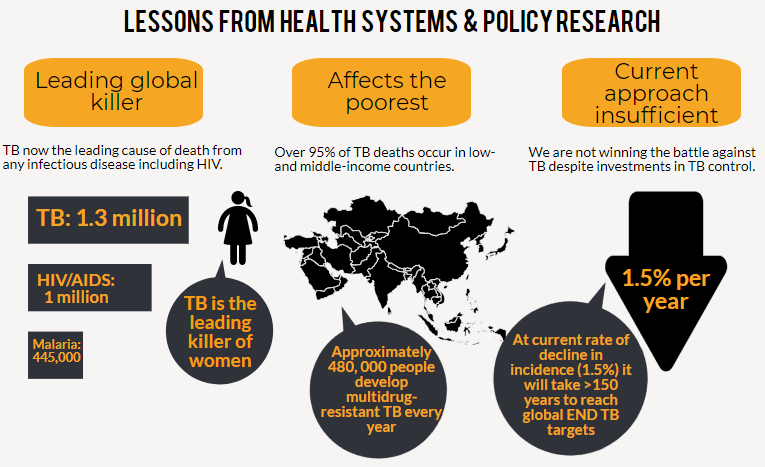 LESSONS FROM HEALTH SYSTEMS & POLICY RESEARCH

Leading global killer

TB now the leading cause of death from any infectious disease including HIV.

TB: 1.3 million

HIV/AIDS: 1 million

Malaria: 445,000

TB is the leading killer of women

Affects the poorest

Over 95% of TB deaths occur in low- and middle-income countries.

Approximately 480, 000 people develop multidrug-resistant TB every year

Current approach insufficient

We are not winning the battle against TB despite investments in TB control.

1.5% per year

At current rate of decline in incidence (1.5%) it will take >150 years to reach global END TB targets